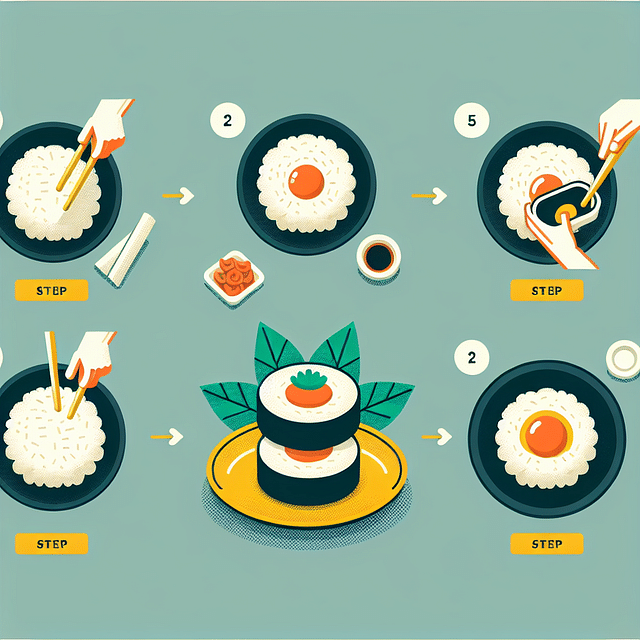 2

5

STEP

STEP

2

STEP

STEP