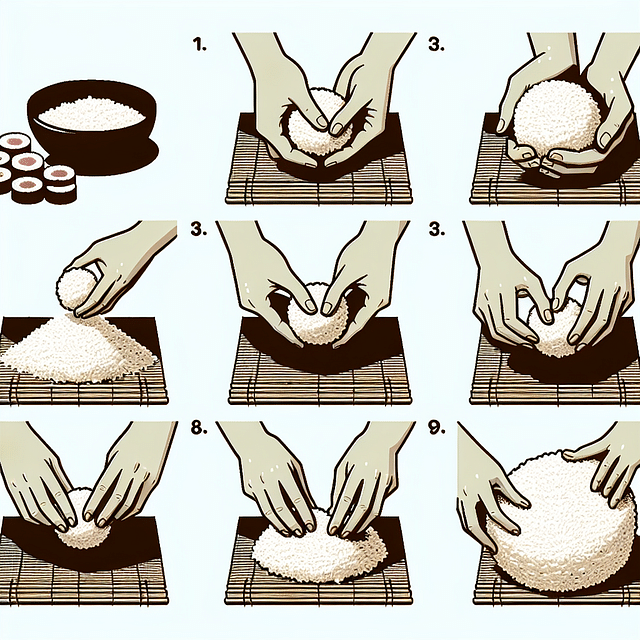 1.

3.

3.

3.

8.

9.