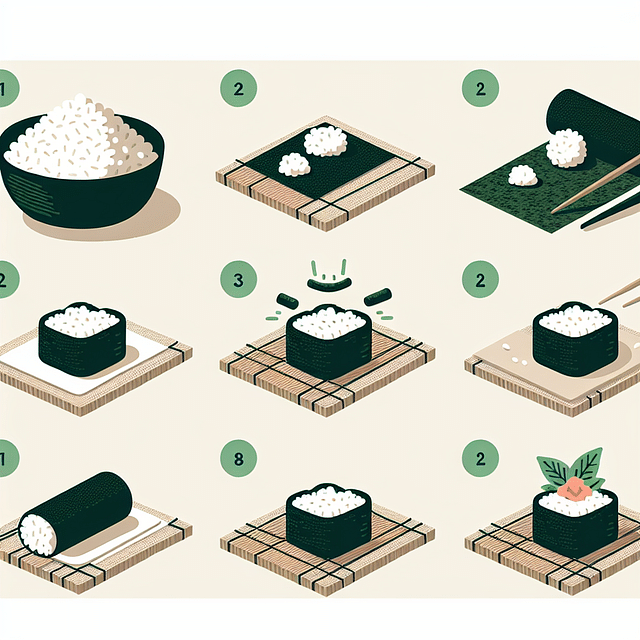 1

2

2

2

3

2

1

8

2