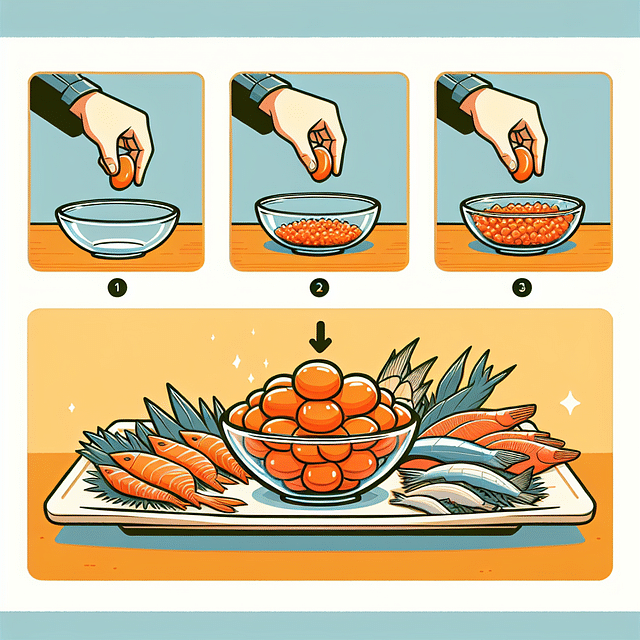 1

2

3